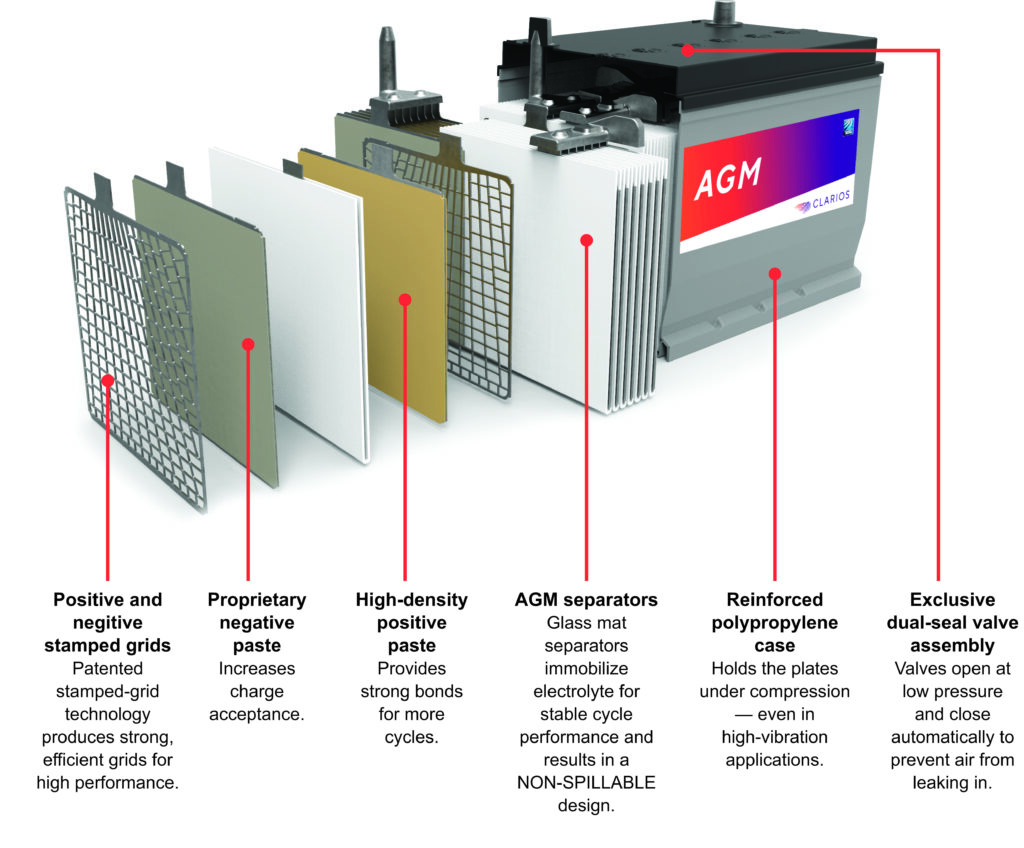 AGM

CLARIOS

**Positive and negitive stamped grids**
Patented stamped-grid technology produces strong, efficient grids for high performance.

**Proprietary negative paste**
Increases charge acceptance.

**High-density positive paste**
Provides strong bonds for more cycles.

**AGM separators**
Glass mat separators immobilize electrolyte for stable cycle performance and results in a NON-SPILLABLE design.

**Reinforced polypropylene case**
Holds the plates under compression — even in high-vibration applications.

**Exclusive dual-seal valve assembly**
Valves open at low pressure and close automatically to prevent air from leaking in.